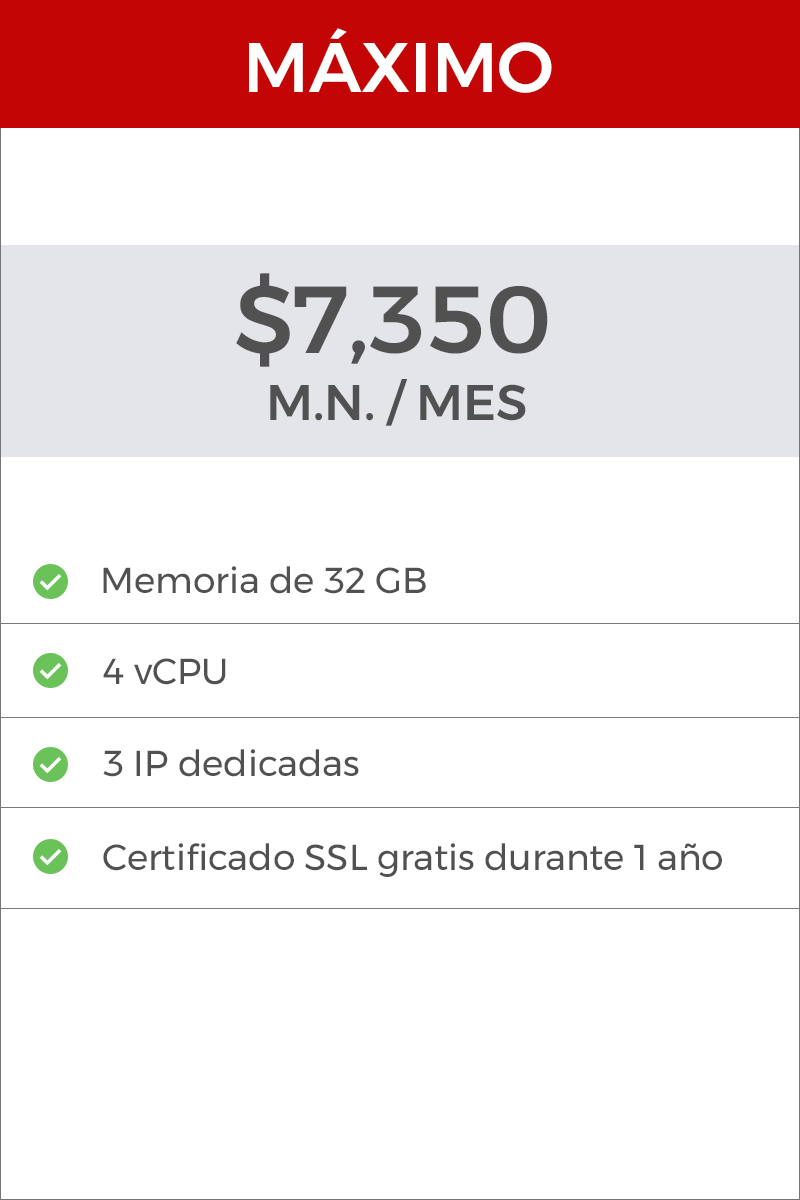 MÁXIMO

$7,350
M.N. / MES

✓ Memoria de 32 GB
✓ 4 vCPU
✓ 3 IP dedicadas
✓ Certificado SSL gratis durante 1 año