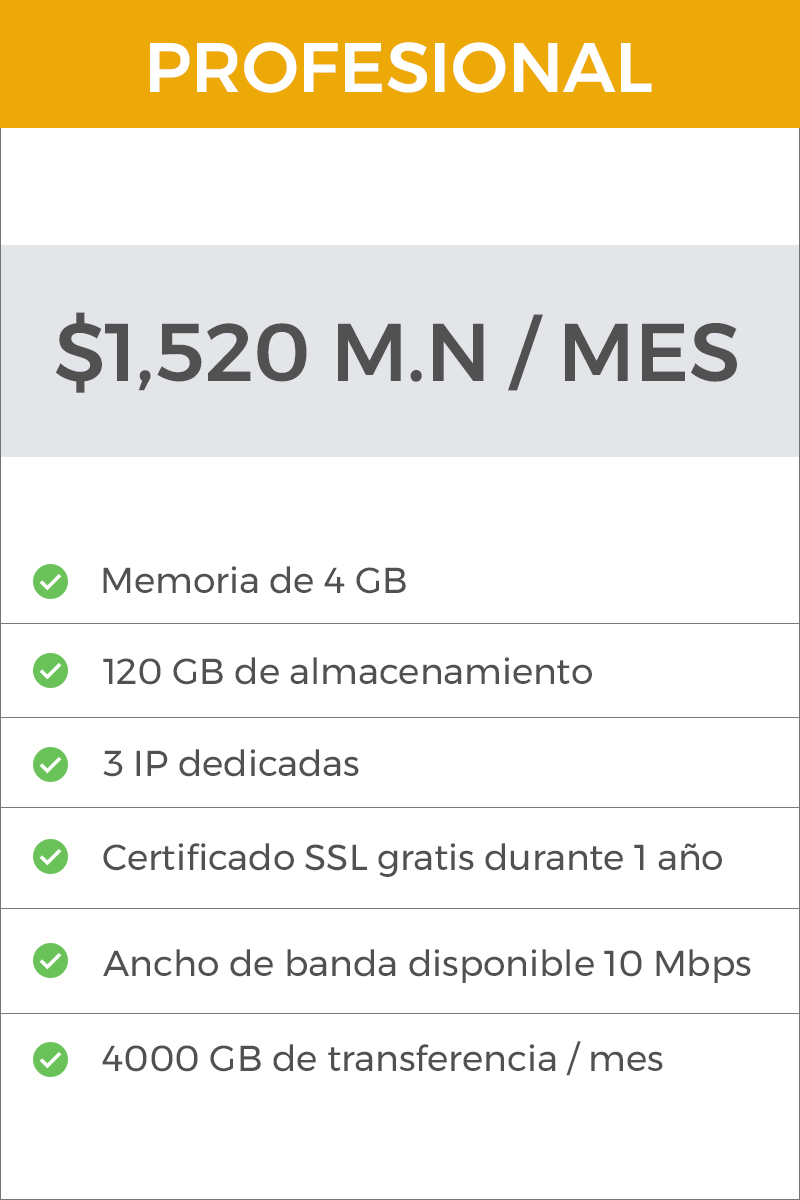 PROFESIONAL

$1,520 M.N / MES

✓ Memoria de 4 GB

✓ 120 GB de almacenamiento

✓ 3 IP dedicadas

✓ Certificado SSL gratis durante 1 año

✓ Ancho de banda disponible 10 Mbps

✓ 4000 GB de transferencia / mes