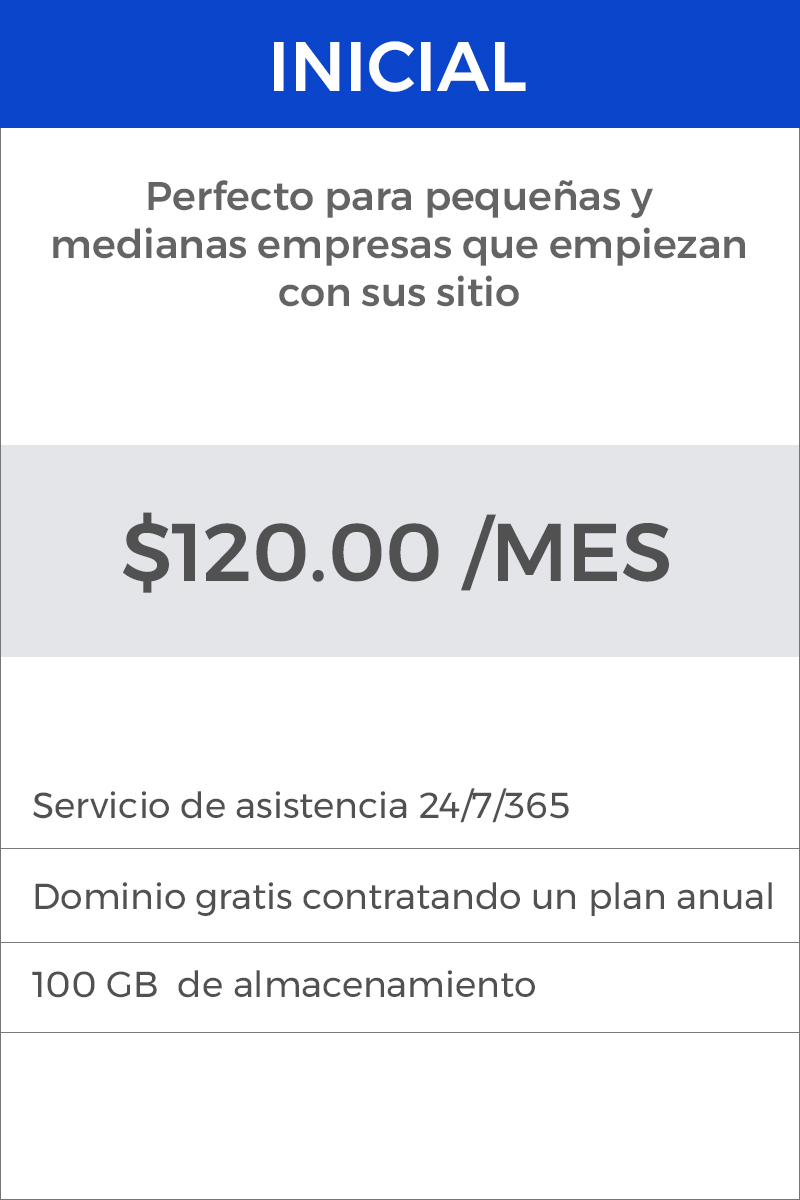 INICIAL

Perfecto para pequeñas y medianas empresas que empiezan con sus sitio

$120.00 /MES

Servicio de asistencia 24/7/365

Dominio gratis contratando un plan anual

100 GB de almacenamiento