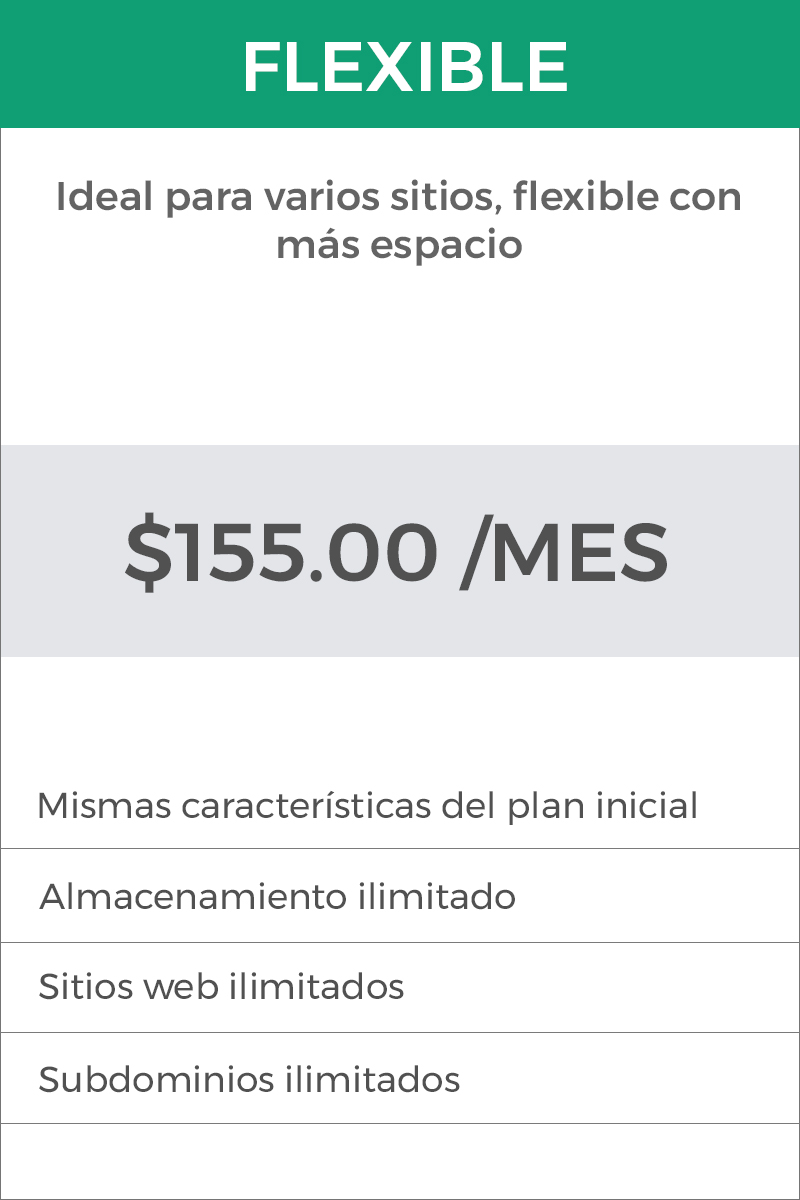 FLEXIBLE

Ideal para varios sitios, flexible con más espacio

$155.00 /MES

Mismas características del plan inicial

Almacenamiento ilimitado

Sitios web ilimitados

Subdominios ilimitados